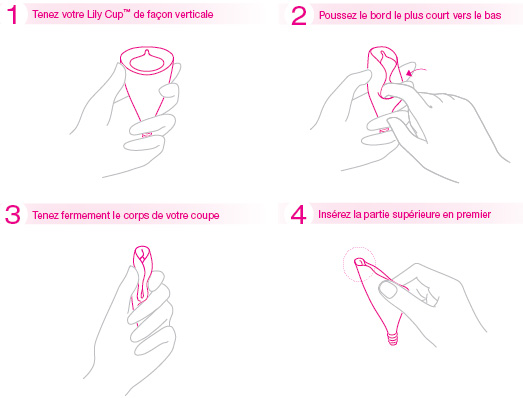 1 Tenez votre Lily Cup™ de façon verticale

2 Poussez le bord le plus court vers le bas

3 Tenez fermement le corps de votre coupe

4 Insérez la partie supérieure en premier