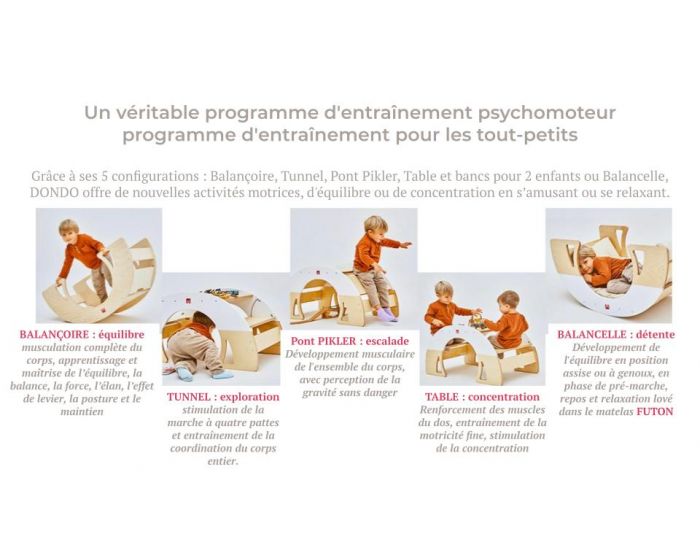 Un véritable programme d'entraînement psychomoteur
programme d'entraînement pour les tout-petits

Grâce à ses 5 configurations : Balançoire, Tunnel, Pont Pikler, Table et bancs pour 2 enfants ou Balancelle, DONDO offre de nouvelles activités motrices, d'équilibre ou de concentration en s'amusant ou se relaxant.

BALANÇOIRE : équilibre
musculation complète du corps, apprentissage et maîtrise de l'équilibre, la balance, la force, l'élan, l'effet de levier, la posture et le maintien

TUNNEL : exploration
stimulation de la marche à quatre pattes et entraînement de la coordination du corps entier.

Pont PIKLER : escalade
Développement musculaire de l'ensemble du corps, avec perception de la gravité sans danger

TABLE : concentration
Renforcement des muscles du dos, entraînement de la motricité fine, stimulation de la concentration

BALANCELLE : détente
Développement de l'équilibre en position assise ou à genoux, en phase de pré-marche, repos et relaxation lové dans le matelas FUTON