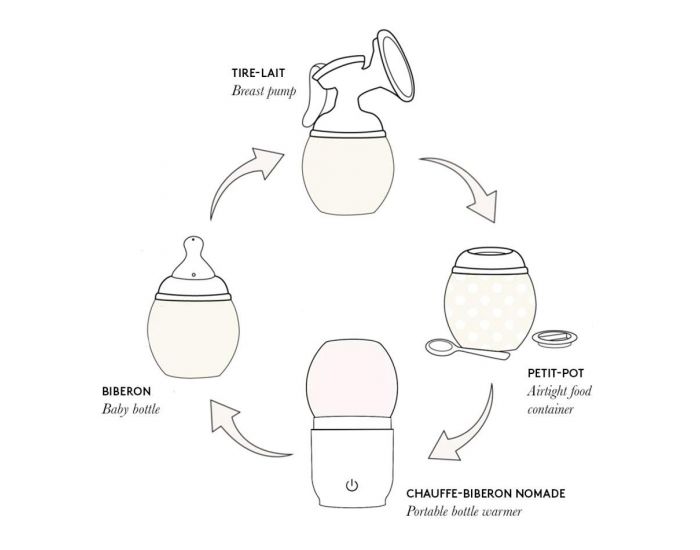 TIRE-LAIT
Breast pump

PETIT-POT
Airtight food container

CHAUFFE-BIBERON NOMADE
Portable bottle warmer

BIBERON
Baby bottle